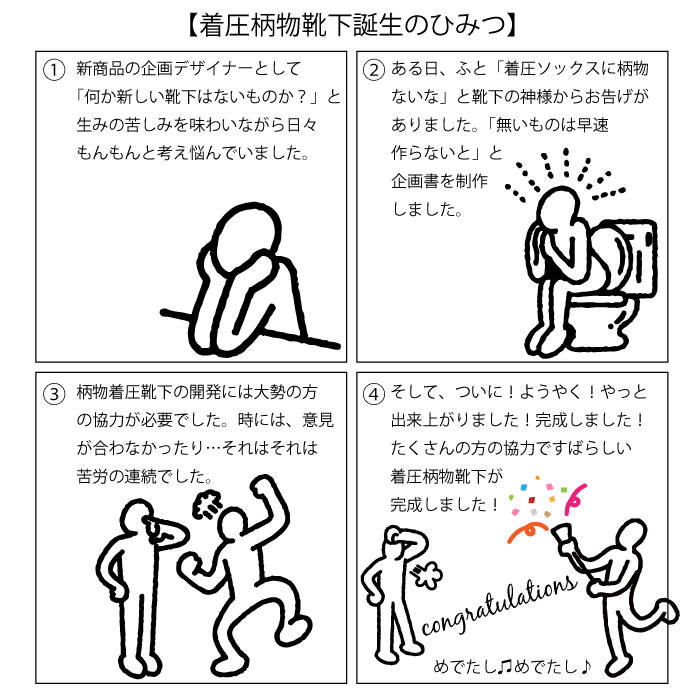 【着圧柄物靴下誕生のひみつ】

① 新商品の企画デザイナーとして「何か新しい靴下はないものか？」と生みの苦しみを味わいながら日々もんもんと考え悩んでいました。

② ある日、ふと「着圧ソックスに柄物ないな」と靴下の神様からお告げがありました。「無いものは早速作らないと」と企画書を制作しました。

③ 柄物着圧靴下の開発には大勢の方の協力が必要でした。時には、意見が合わなかったり…それはそれは苦労の連続でした。

④ そして、ついに！ようやく！やっと出来上がりました！完成しました！たくさんの方の協力ですばらしい着圧柄物靴下が完成しました！

congratulations

めでたし♫めでたし♪